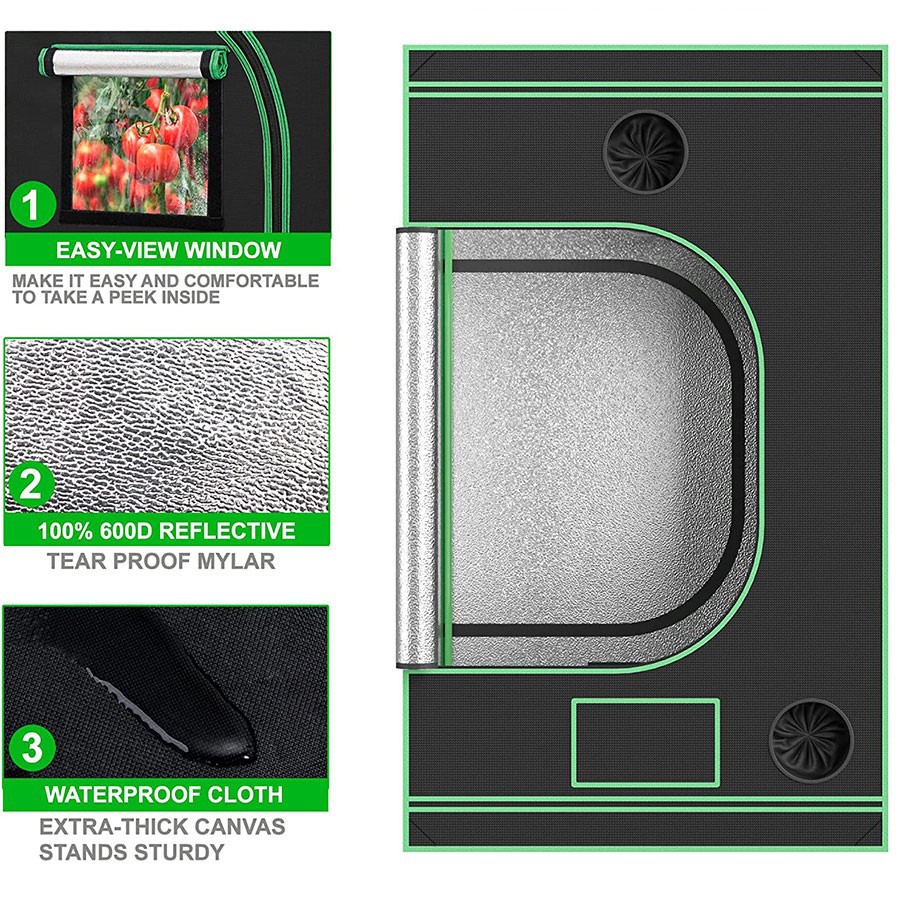 1
EASY-VIEW WINDOW
MAKE IT EASY AND COMFORTABLE TO TAKE A PEEK INSIDE

2
100% 600D REFLECTIVE
TEAR PROOF MYLAR

3
WATERPROOF CLOTH
EXTRA-THICK CANVAS STANDS STURDY